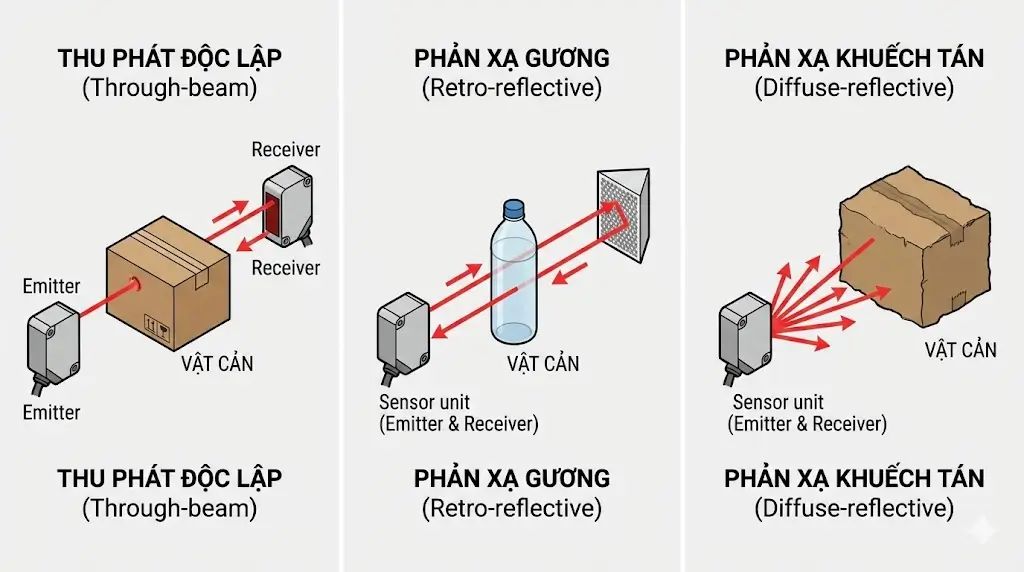 THU PHÁT ĐỘC LẬP
(Through-beam)

Receiver

Receiver

Emitter

VẬT CẢN

Emitter

THU PHÁT ĐỘC LẬP
(Through-beam)

PHẢN XẠ GƯƠNG
(Retro-reflective)

VẬT CẢN

Sensor unit
(Emitter & Receiver)

PHẢN XẠ GƯƠNG
(Retro-reflective)

PHẢN XẠ KHUẾCH TÁN
(Diffuse-reflective)

VẬT CẢN

Sensor unit
(Emitter & Receiver)

PHẢN XẠ KHUẾCH TÁN
(Diffuse-reflective)