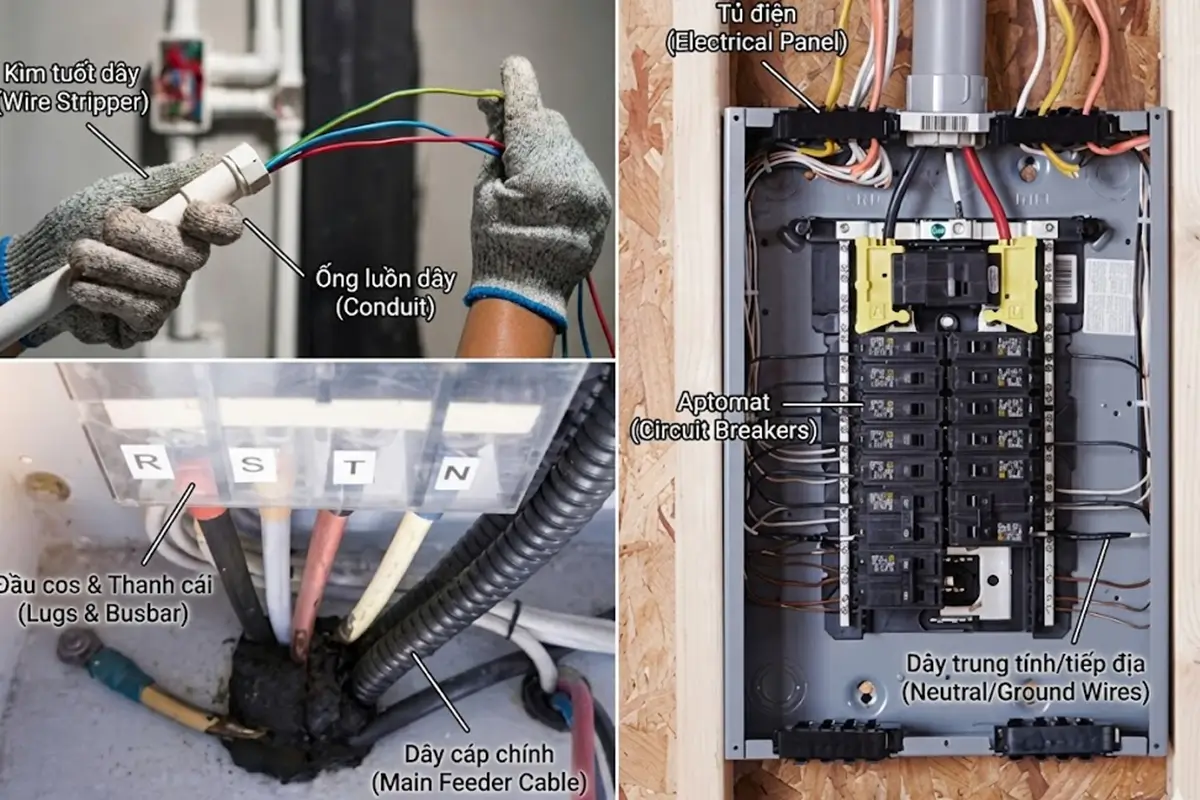 Kìm tuốt dây
(Wire Stripper)

Ống luồn dây
(Conduit)

R S T N

Đầu cos & Thanh cái
(Lugs & Busbar)

Dây cáp chính
(Main Feeder Cable)

Tủ điện
(Electrical Panel)

Aptomat
(Circuit Breakers)

Dây trung tính/tiếp địa
(Neutral/Ground Wires)