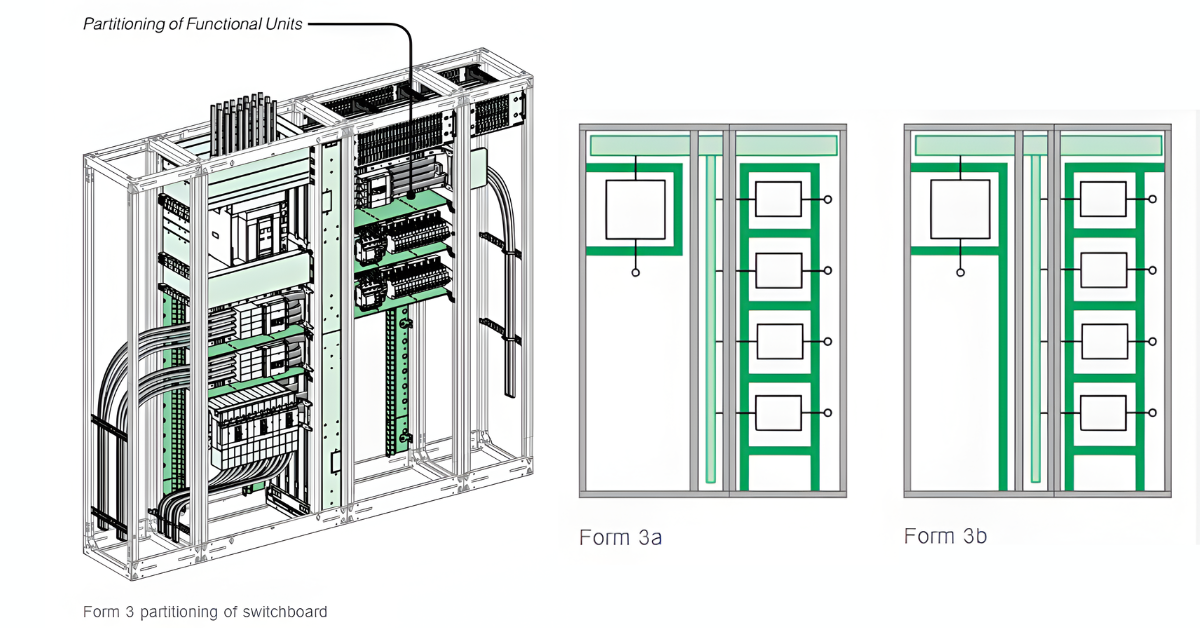 Partitioning of Functional Units

Form 3a

Form 3b

Form 3 partitioning of switchboard