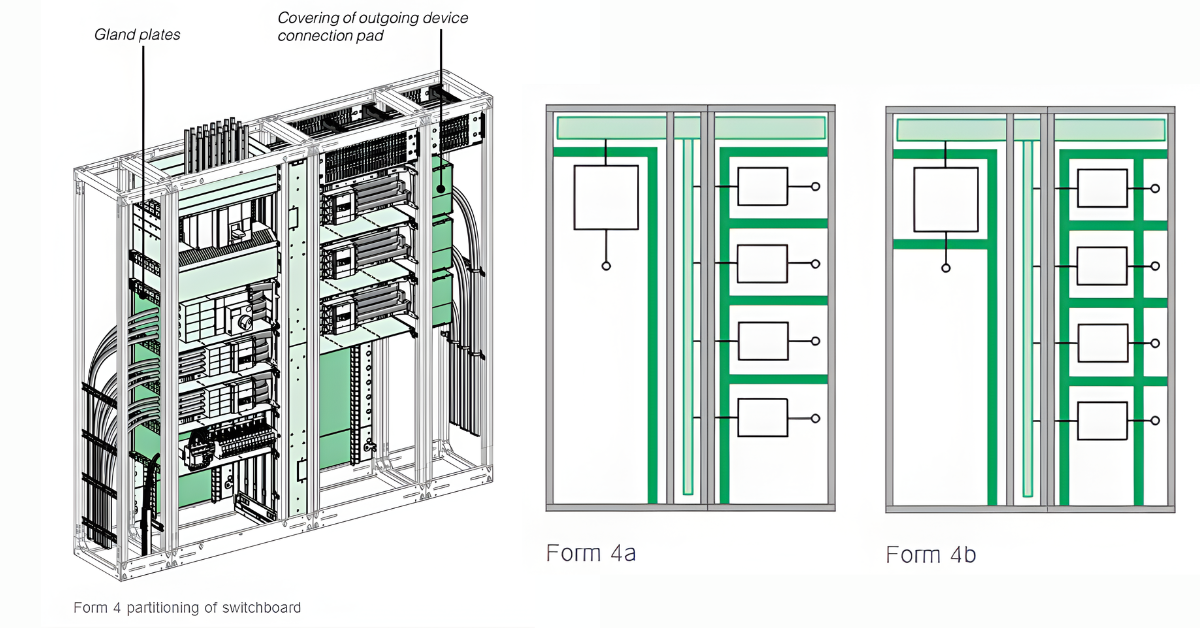 Gland plates

Covering of outgoing device connection pad

Form 4 partitioning of switchboard

Form 4a

Form 4b